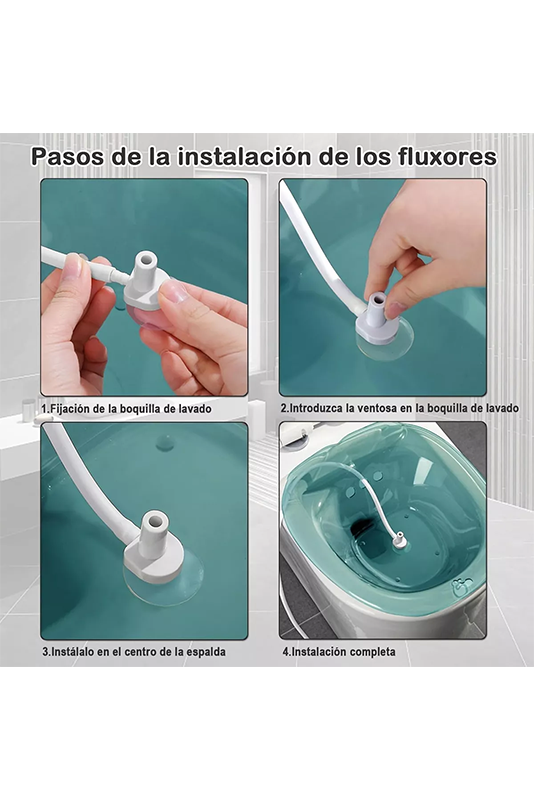 Pasos de la instalación de los fluxores

1.Fijación de la boquilla de lavado

2.Introduzca la ventosa en la boquilla de lavado

3.Instálalo en el centro de la espalda

4.Instalación completa