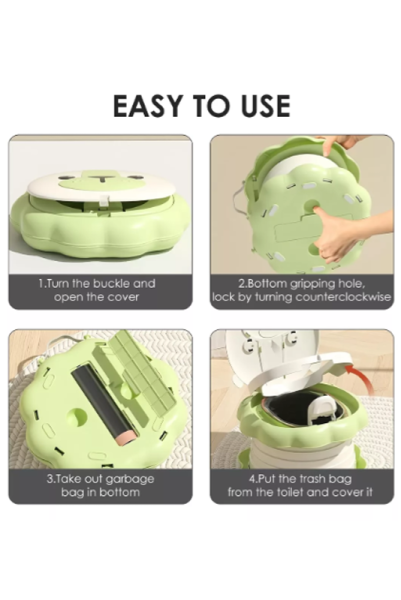 EASY TO USE

1.Turn the buckle and open the cover

2.Bottom gripping hole, lock by turning counterclockwise

3.Take out garbage bag in bottom

4.Put the trash bag from the toilet and cover it