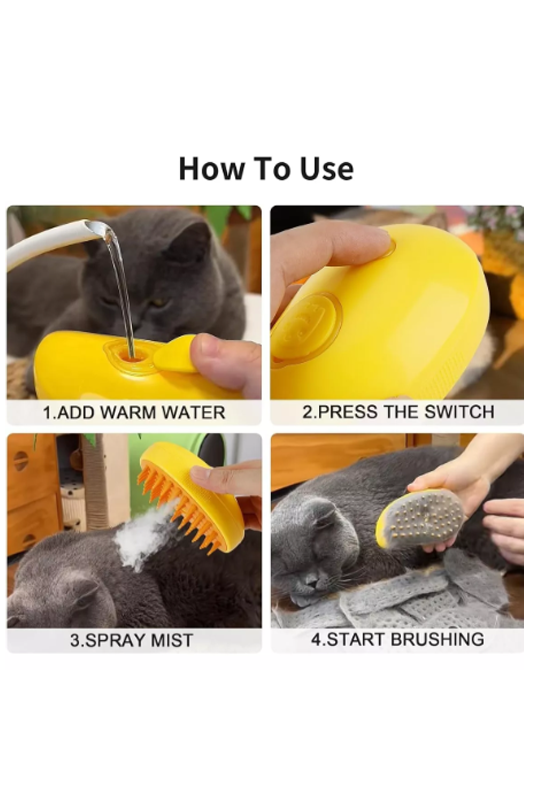 How To Use

1.ADD WARM WATER

2.PRESS THE SWITCH

3.SPRAY MIST

4.START BRUSHING